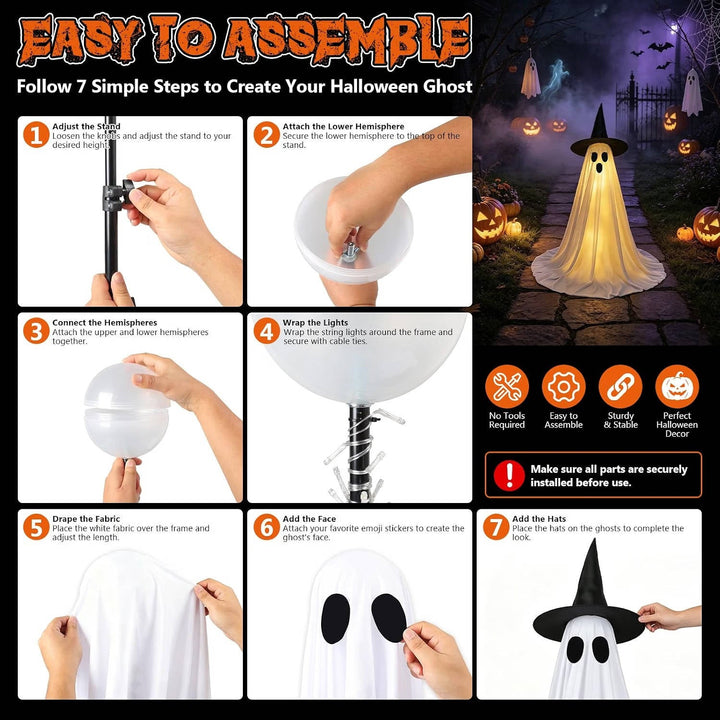 EASY TO ASSEMBLE

Follow 7 Simple Steps to Create Your Halloween Ghost

1 Adjust the Stand
Loosen the knobs and adjust the stand to your desired height.

2 Attach the Lower Hemisphere
Secure the lower hemisphere to the top of the stand.

3 Connect the Hemispheres
Attach the upper and lower hemispheres together.

4 Wrap the Lights
Wrap the string lights around the frame and secure with cable ties.

No Tools Required

Easy to Assemble

Sturdy & Stable

Perfect Halloween Decor

Make sure all parts are securely installed before use.

5 Drape the Fabric
Place the white fabric over the frame and adjust the length.

6 Add the Face
Attach your favorite emoji stickers to create the ghost's face.

7 Add the Hats
Place the hats on the ghosts to complete the look.